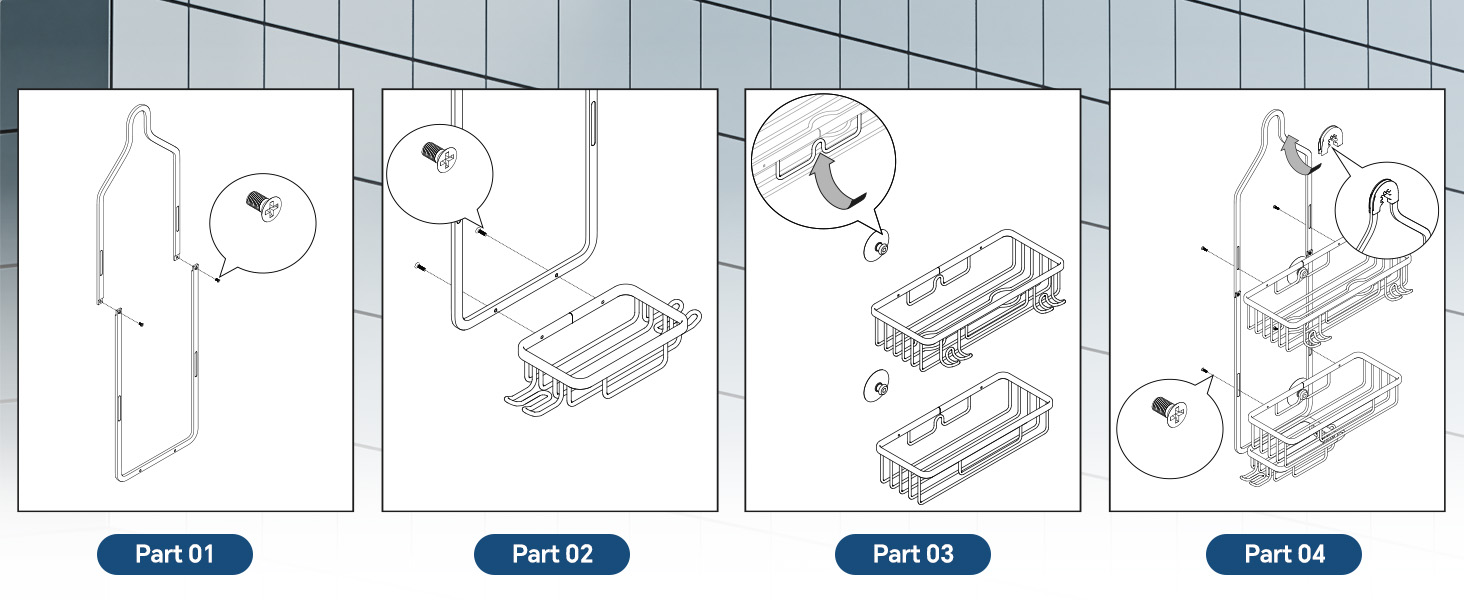 Part 01

Part 02

Part 03

Part 04