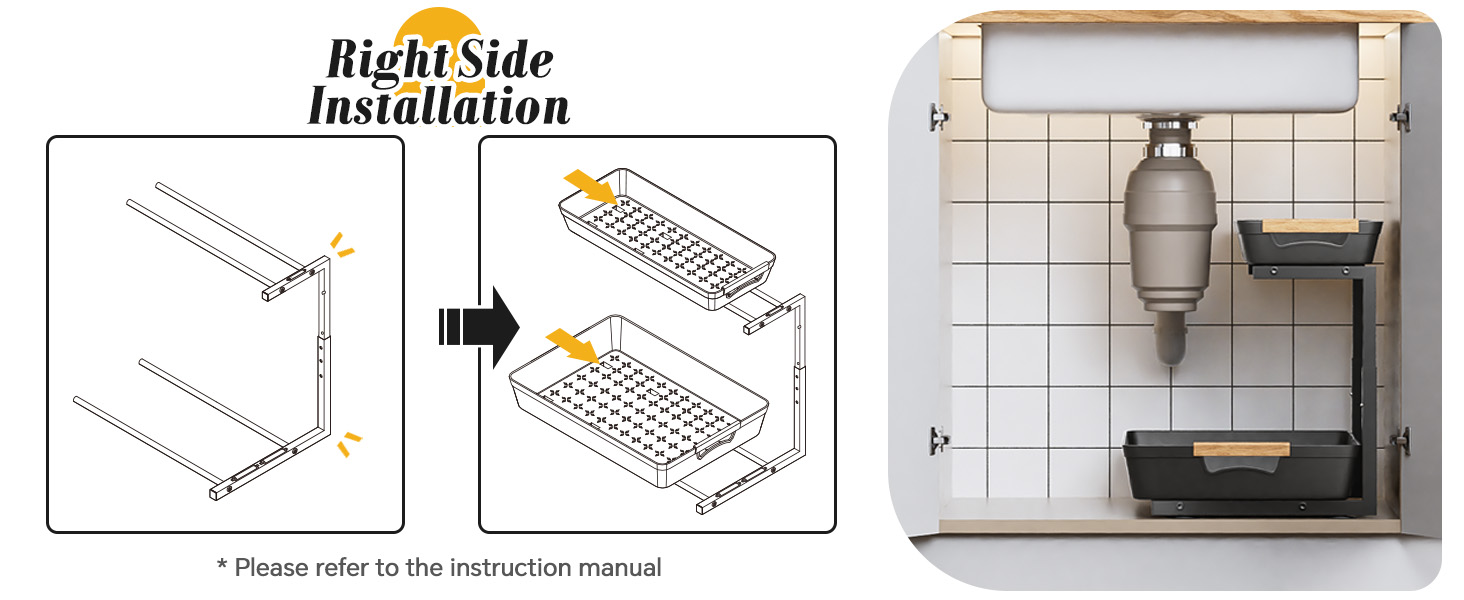 Right Side Installation

* Please refer to the instruction manual